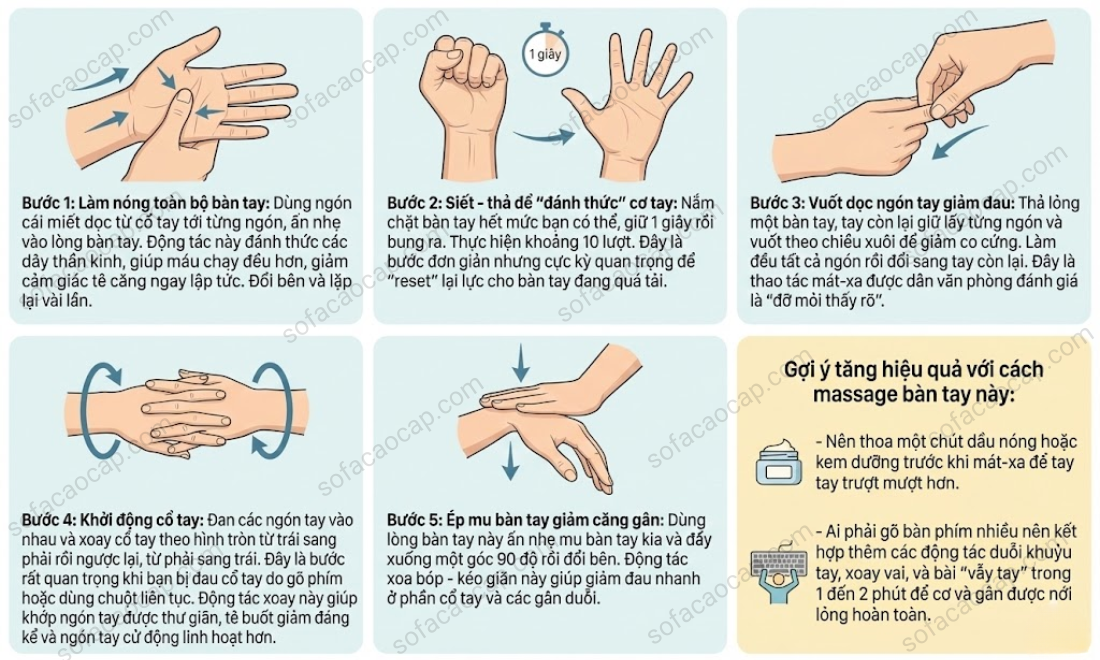 sofacaocap.com

Bước 1: Làm nóng toàn bộ bàn tay: Dùng ngón cái miết dọc từ cổ tay tới từng ngón, ấn nhẹ vào lòng bàn tay. Động tác này đánh thức các dây thần kinh, giúp máu chạy đều hơn, giảm cảm giác tê căng ngay lập tức. Đổi bên và lặp lại vài lần.

1 giây

Bước 2: Siết - thả để "đánh thức" cơ tay: Nắm chặt bàn tay hết mức bạn có thể, giữ 1 giây rồi bung ra. Thực hiện khoảng 10 lượt. Đây là bước đơn giản nhưng cực kỳ quan trọng để "reset" lại lực cho bàn tay đang quá tải.

Bước 3: Vuốt dọc ngón tay giảm đau: Thả lỏng một bàn tay, tay còn lại giữ lấy từng ngón và vuốt theo chiều xuôi để giảm co cứng. Làm đều tất cả ngón rồi đổi sang tay còn lại. Đây là thao tác mát-xa được dân văn phòng đánh giá là "đỡ mỏi thấy rõ".

Bước 4: Khởi động cổ tay: Đan các ngón tay vào nhau và xoay cổ tay theo hình tròn từ trái sang phải rồi ngược lại, từ phải sang trái. Đây là bước rất quan trọng khi bạn bị đau cổ tay do gõ phím hoặc dùng chuột liên tục. Động tác xoay này giúp khớp ngón tay được thư giãn, tê buốt giảm đáng kể và ngón tay cử động linh hoạt hơn.

Bước 5: Ép mu bàn tay giảm căng gân: Dùng lòng bàn tay này ấn nhẹ mu bàn tay kia và đẩy xuống một góc 90 độ rồi đổi bên. Động tác xoa bóp - kéo giãn này giúp giảm đau nhanh ở phần cổ tay và các gân duỗi.

Gợi ý tăng hiệu quả với cách massage bàn tay này:

- Nên thoa một chút dầu nóng hoặc kem dưỡng trước khi mát-xa để tay tay trượt mượt hơn.

- Ai phải gõ bàn phím nhiều nên kết hợp thêm các động tác duỗi khuỷu tay, xoay vai, và bài "vẫy tay" trong 1 đến 2 phút để cơ và gân được nới lỏng hoàn toàn.